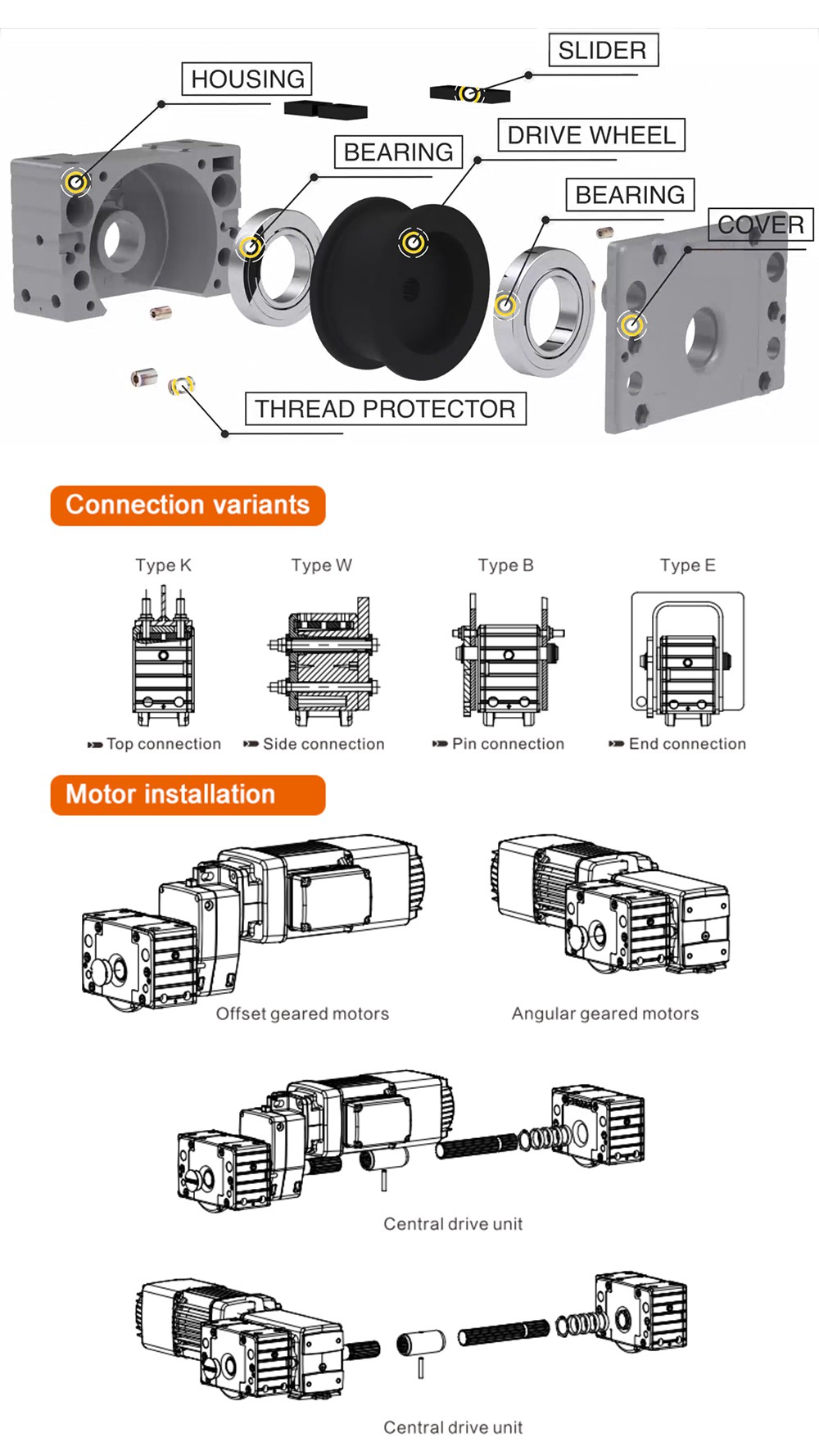 HOUSING

SLIDER

BEARING

DRIVE WHEEL

BEARING

COVER

THREAD PROTECTOR

Connection variants

Type K

Type W

Type B

Type E

Top connection

Side connection

Pin connection

End connection

Motor installation

Offset geared motors

Angular geared motors

Central drive unit

Central drive unit